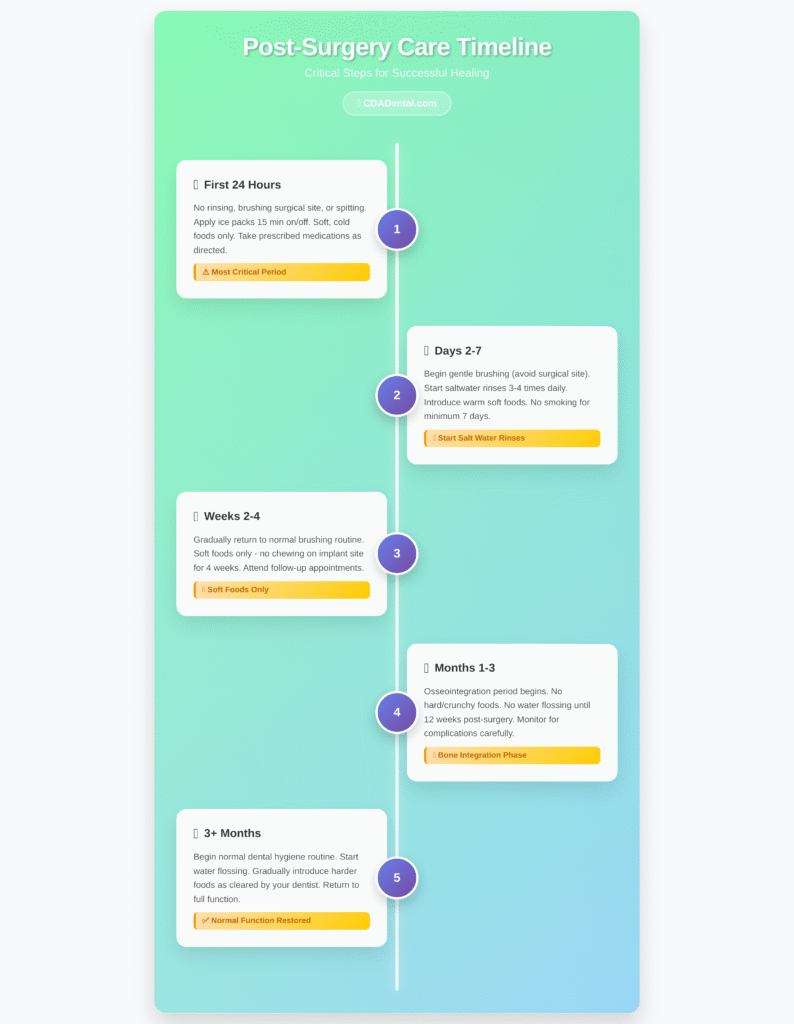 Post-Surgery Care Timeline

Critical Steps for Successful Healing

CDADental.com

First 24 Hours

No rinsing, brushing surgical site, or spitting. Apply ice packs 15 min on/off. Soft, cold foods only. Take prescribed medications as directed.

⚠ Most Critical Period

1

Days 2-7

Begin gentle brushing (avoid surgical site). Start saltwater rinses 3-4 times daily. Introduce warm soft foods. No smoking for minimum 7 days.

Start Salt Water Rinses

2

Weeks 2-4

Gradually return to normal brushing routine. Soft foods only - no chewing on implant site for 4 weeks. Attend follow-up appointments.

Soft Foods Only

3

Months 1-3

Osseointegration period begins. No hard/crunchy foods. No water flossing until 12 weeks post-surgery. Monitor for complications carefully.

Bone Integration Phase

4

3+ Months

Begin normal dental hygiene routine. Start water flossing. Gradually introduce harder foods as cleared by your dentist. Return to full function.

✅ Normal Function Restored

5